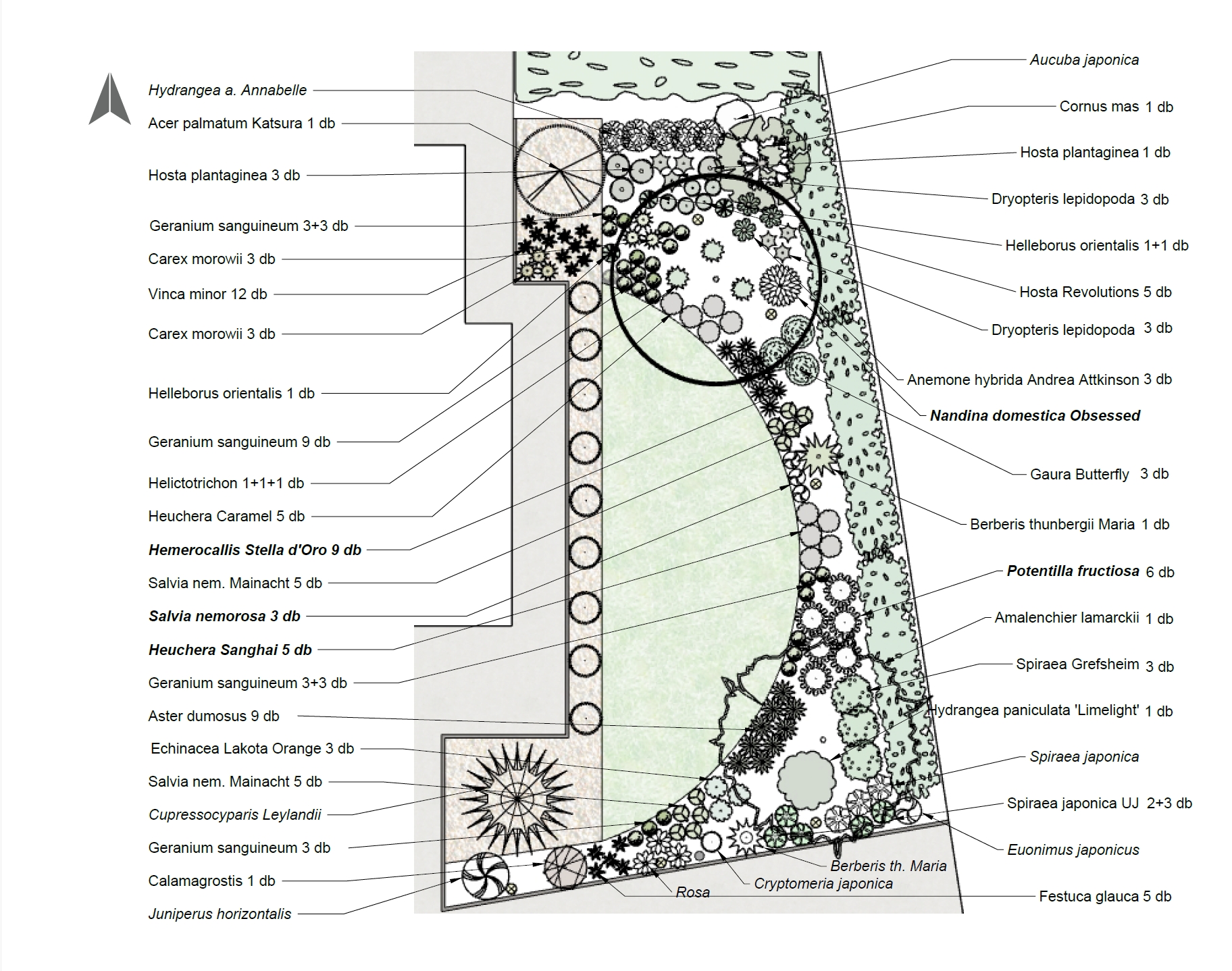 Hydrangea a. Annabelle
Acer palmatum Katsura 1 db
Hosta plantaginea 3 db
Geranium sanguineum 3+3 db
Carex morowii 3 db
Vinca minor 12 db
Carex morowii 3 db
Helleborus orientalis 1 db
Geranium sanguineum 9 db
Helictotrichon 1+1+1 db
Heuchera Caramel 5 db
Hemerocallis Stella d'Oro 9 db
Salvia nem. Mainacht 5 db
Salvia nemorosa 3 db
Heuchera Sanghai 5 db
Geranium sanguineum 3+3 db
Aster dumosus 9 db
Echinacea Lakota Orange 3 db
Salvia nem. Mainacht 5 db
Cupressocyparis Leylandii
Geranium sanguineum 3 db
Calamagrostis 1 db
Juniperus horizontalis

Aucuba japonica
Cornus mas 1 db
Hosta plantaginea 1 db
Dryopteris lepidopoda 3 db
Helleborus orientalis 1+1 db
Hosta Revolutions 5 db
Dryopteris lepidopoda 3 db
Anemone hybrida Andrea Attkinson 3 db
Nandina domestica Obsessed
Gaura Butterfly 3 db
Berberis thunbergii Maria 1 db
Potentilla fructiosa 6 db
Amalenchier lamarckii 1 db
Spiraea Grefsheim 3 db
Hydrangea paniculata 'Limelight' 1 db
Spiraea japonica
Spiraea japonica UJ 2+3 db
Euonimus japonicus
Berberis th. Maria
Cryptomeria japonica
Rosa
Festuca glauca 5 db